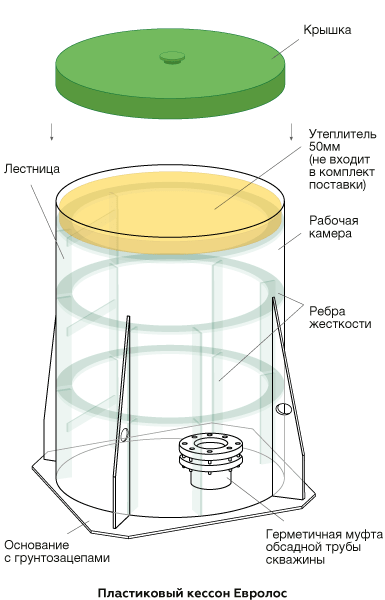 Крышка

Утеплитель 50мм (не входит в комплект поставки)

Лестница

Рабочая камера

Ребра жесткости

Основание с грунтозацепами

Герметичная муфта обсадной трубы скважины

Пластиковый кессон Евролос