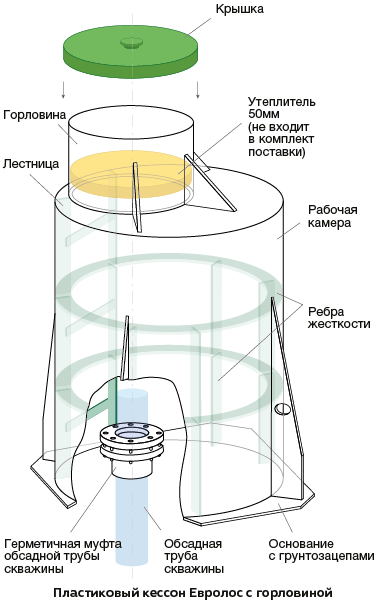 Крышка

Горловина

Утеплитель 50мм (не входит в комплект поставки)

Лестница

Рабочая камера

Ребра жесткости

Герметичная муфта обсадной трубы скважины

Обсадная труба скважины

Основание с грунтозацепами

Пластиковый кессон Евролос с горловиной