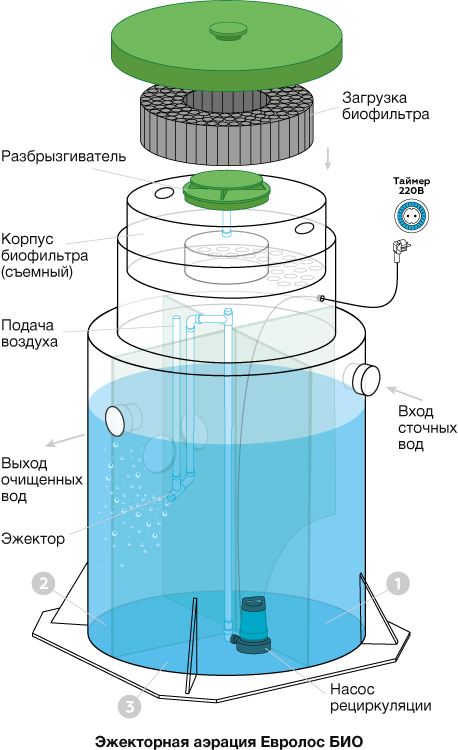 Загрузка биофильтра

Разбрызгиватель

Таймер 220В

Корпус биофильтра (съемный)

Подача воздуха

Вход сточных вод

Выход очищенных вод

Эжектор

2

1

3

Насос рециркуляции

Эжекторная аэрация Евролос БИО