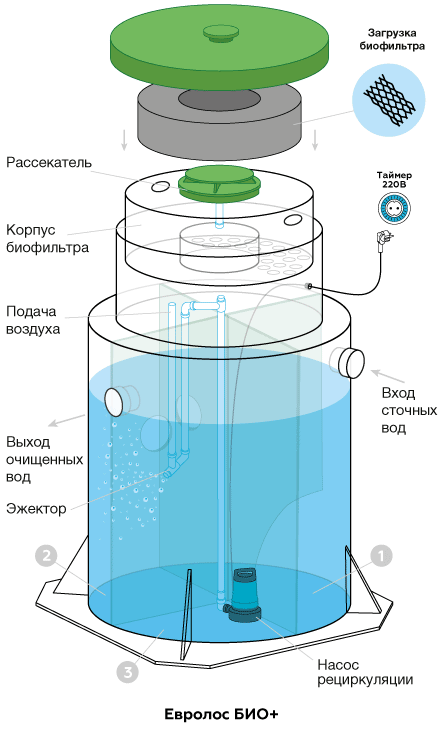 Загрузка биофильтра

Рассекатель

Таймер 220В

Корпус биофильтра

Подача воздуха

Вход сточных вод

Выход очищенных вод

Эжектор

2

1

3

Насос рециркуляции

Евролос БИО+